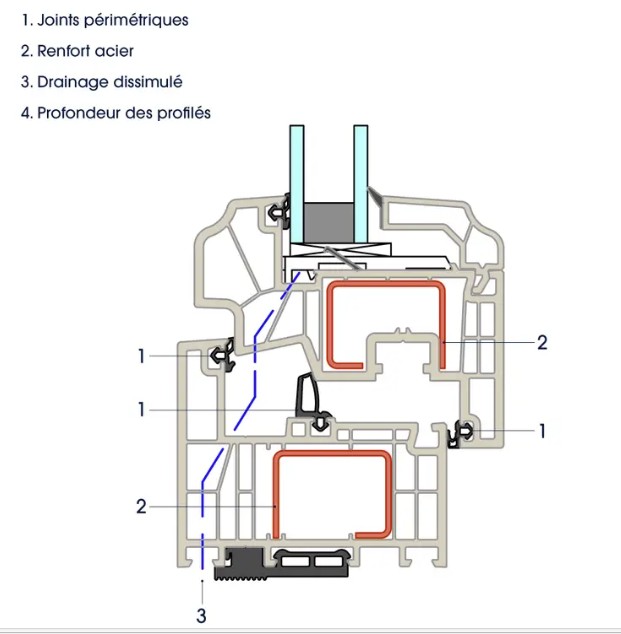 1. Joints périmétriques

2. Renfort acier

3. Drainage dissimulé

4. Profondeur des profilés

2

1

1

1

2

3